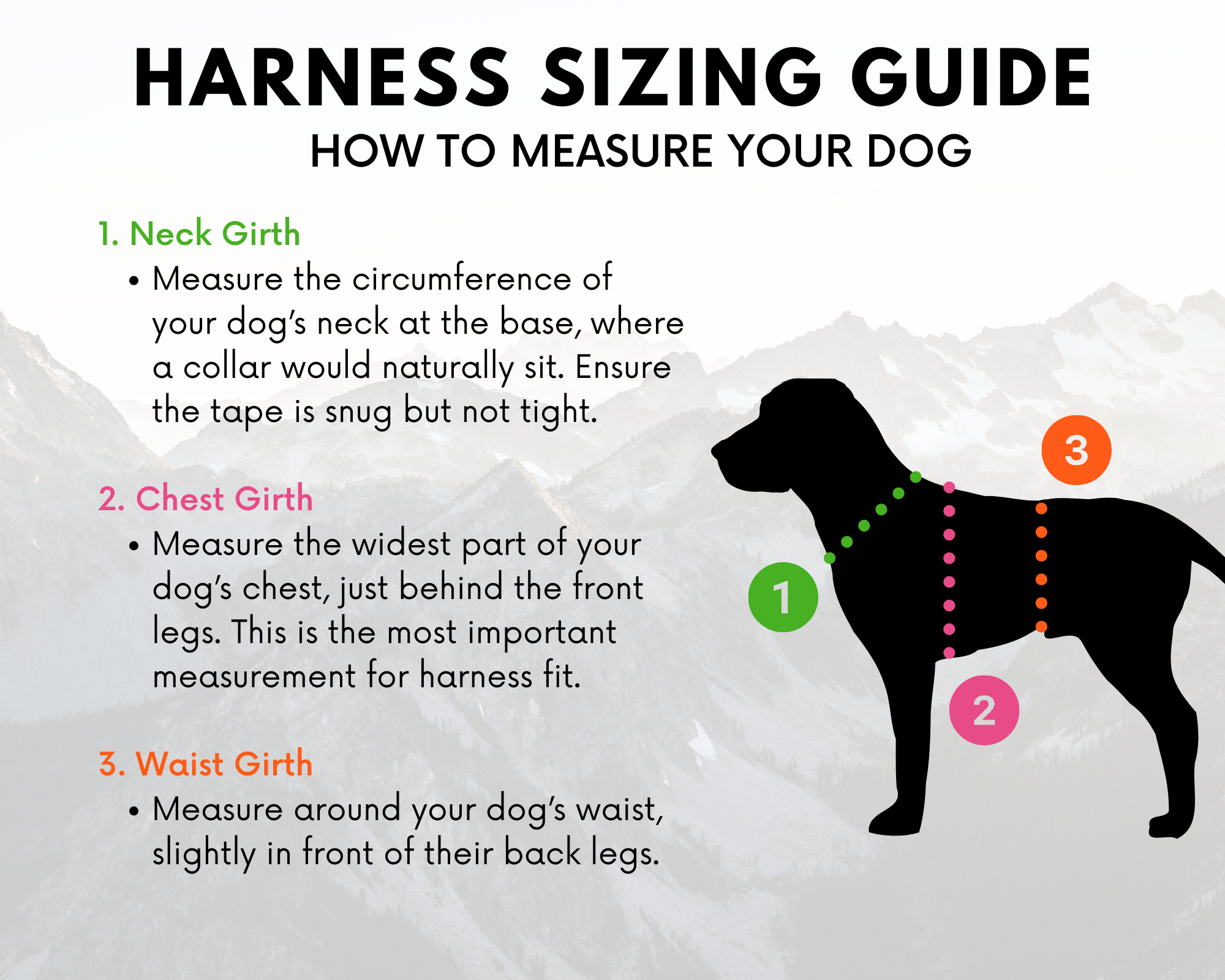 HARNESS SIZING GUIDE
HOW TO MEASURE YOUR DOG

1. Neck Girth
• Measure the circumference of your dog's neck at the base, where a collar would naturally sit. Ensure the tape is snug but not tight.

2. Chest Girth
• Measure the widest part of your dog's chest, just behind the front legs. This is the most important measurement for harness fit.

3. Waist Girth
• Measure around your dog's waist, slightly in front of their back legs.

3
1
2